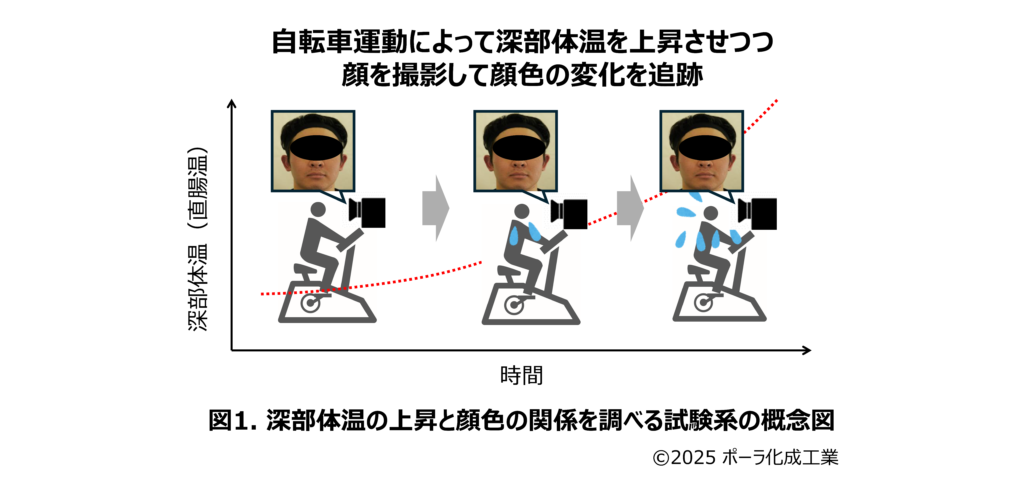 自転車運動によって深部体温を上昇させつつ
顔を撮影して顔色の変化を追跡

深部体温（直腸温）

時間

図1. 深部体温の上昇と顔色の関係を調べる試験系の概念図

©2025 ポーラ化成工業